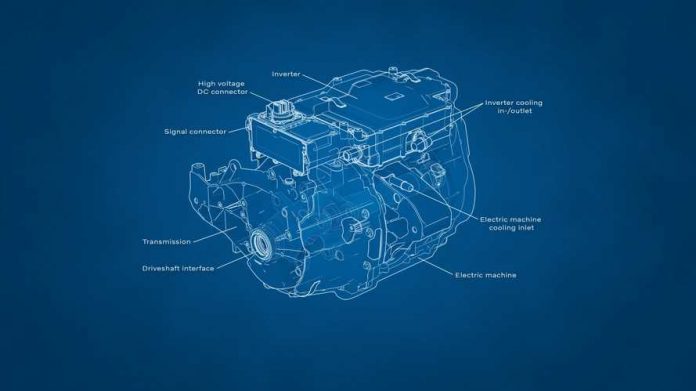 High voltage DC connector

Inverter

Inverter cooling in-/outlet

Signal connector

Electric machine cooling inlet

Transmission

Driveshaft interface

Electric machine